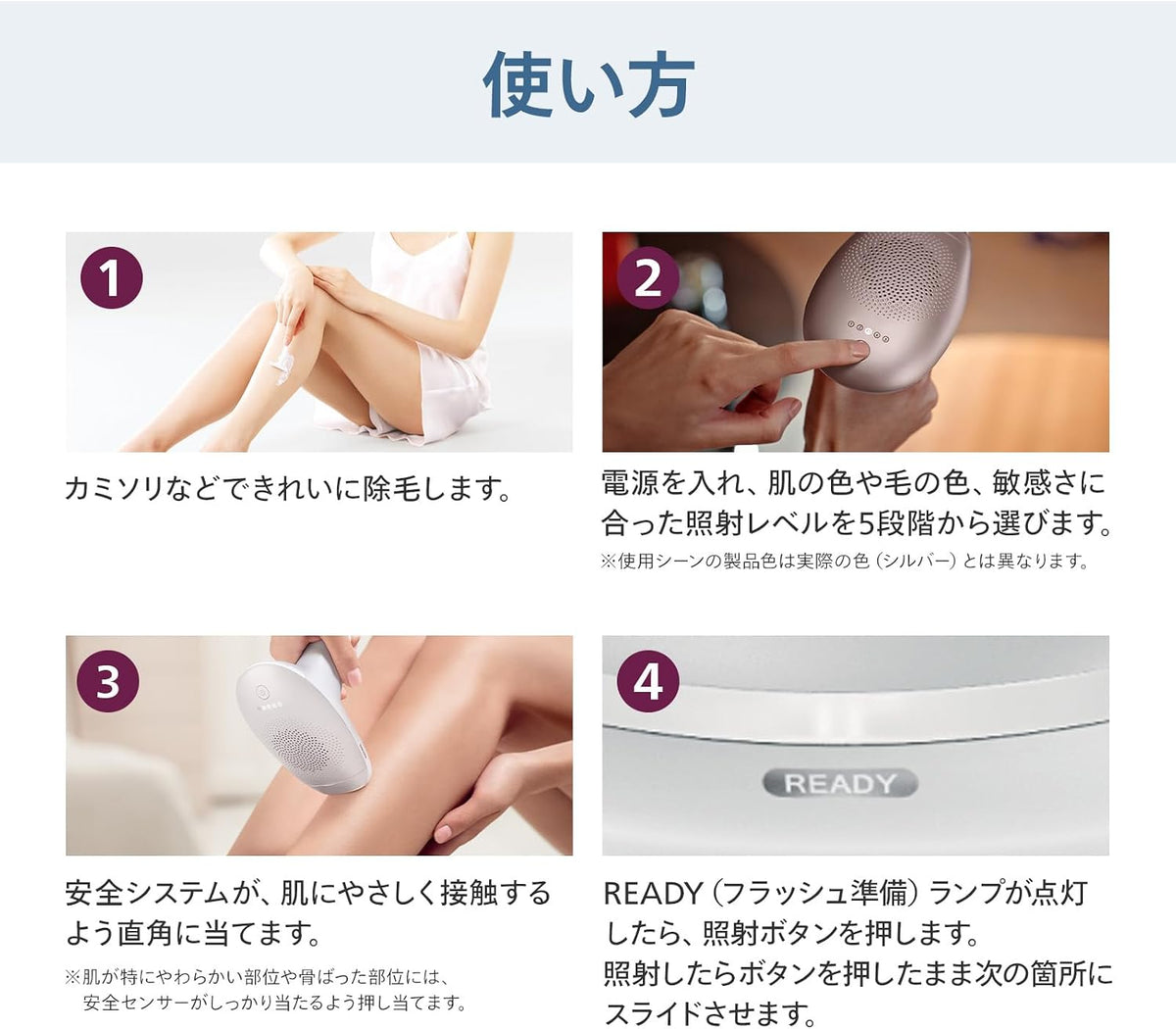 使い方

1

カミソリなどできれいに除毛します。

2

電源を入れ、肌の色や毛の色、敏感さに合った照射レベルを5段階から選びます。

※使用シーンの製品色は実際の色（シルバー）とは異なります。

3

安全システムが、肌にやさしく接触するよう直角に当てます。

※肌が特にやわらかい部位や骨ばった部位には、安全センサーがしっかり当たるよう押し当てます。

4

READY

READY（フラッシュ準備）ランプが点灯したら、照射ボタンを押します。
照射したらボタンを押したまま次の箇所にスライドさせます。