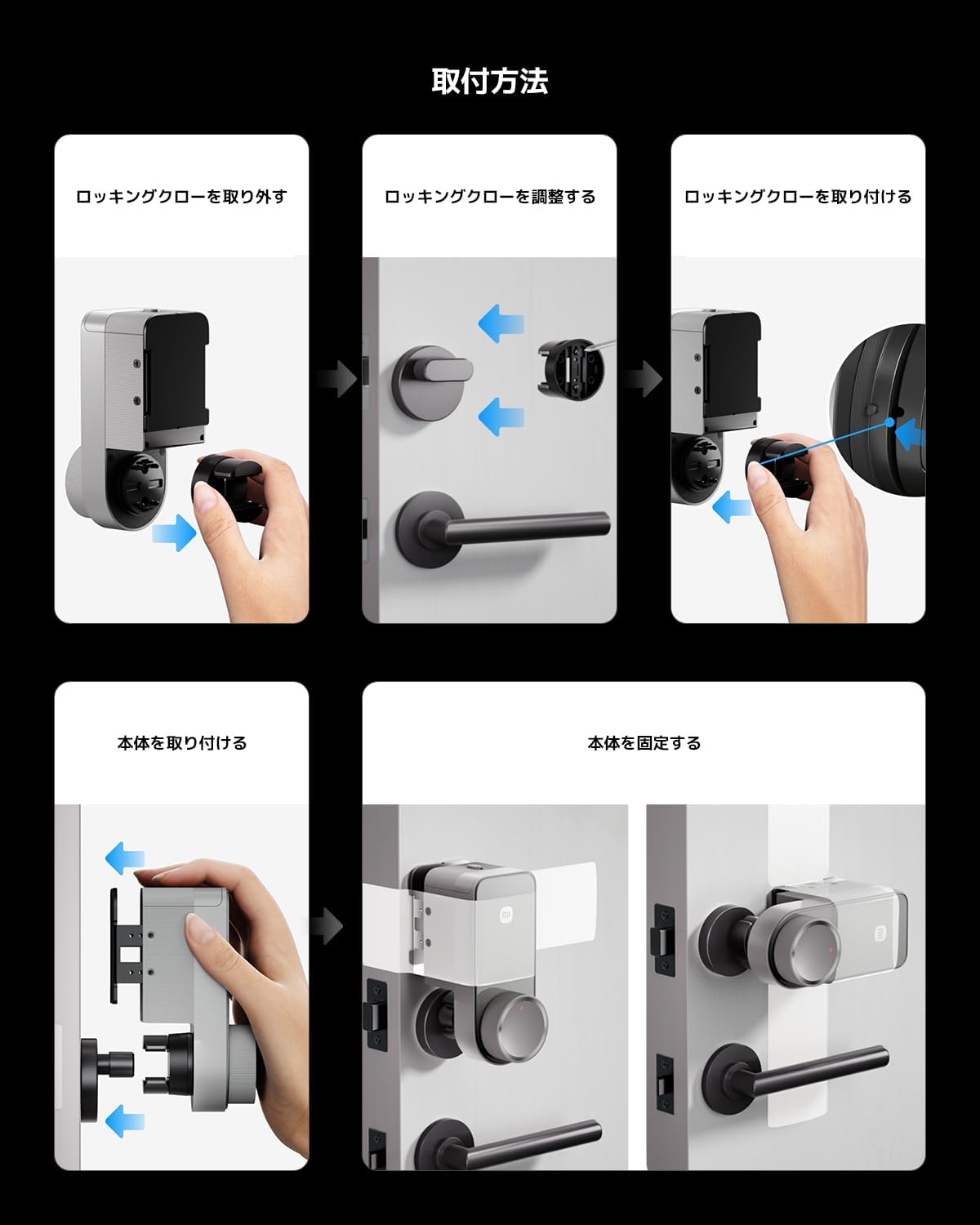 取付方法

ロッキングクローを取り外す

ロッキングクローを調整する

ロッキングクローを取り付ける

本体を取り付ける

本体を固定する